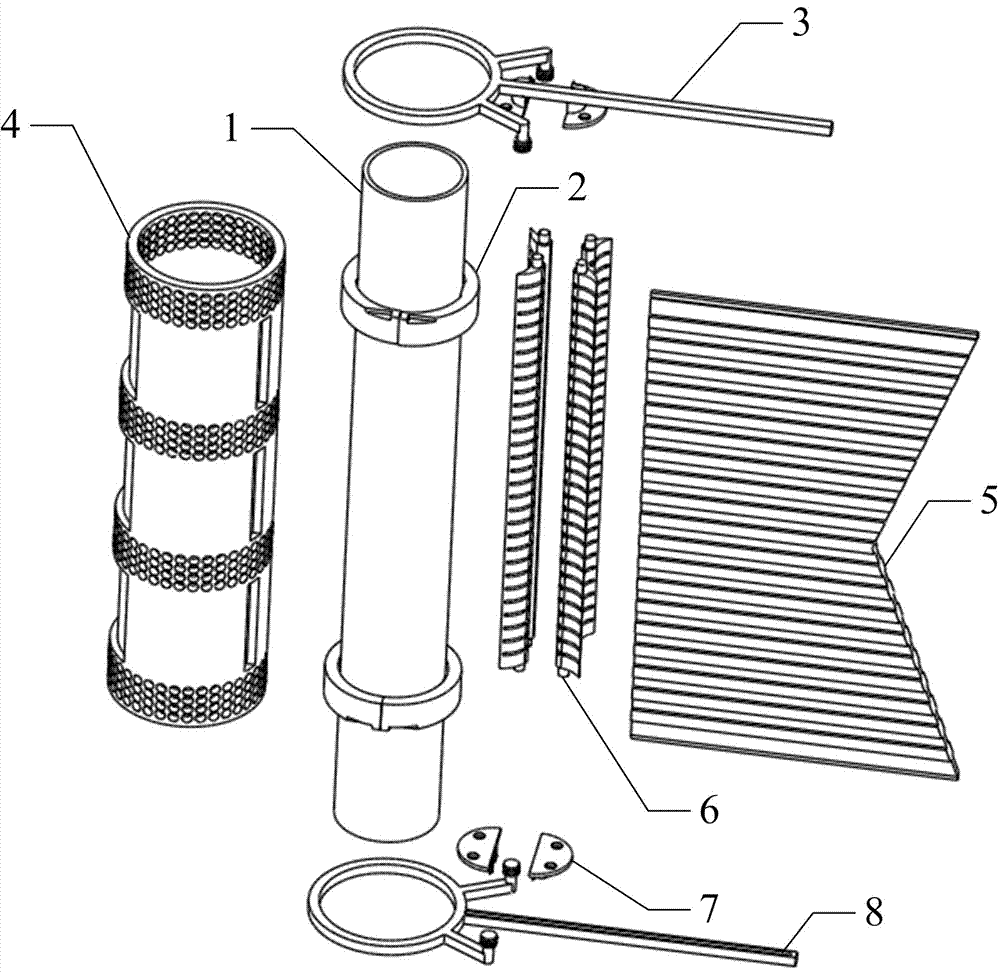 3
4
1
2
5
6
7
8